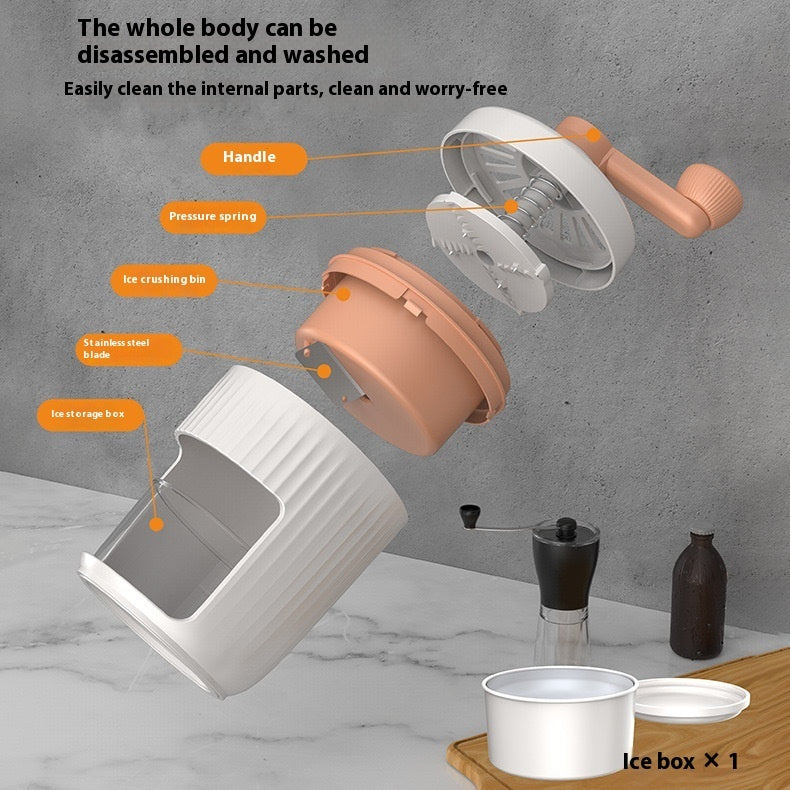 The whole body can be disassembled and washed

Easily clean the internal parts, clean and worry-free

Handle

Pressure spring

Ice crushing bin

Stainless steel blade

Ice storage box

Ice box × 1